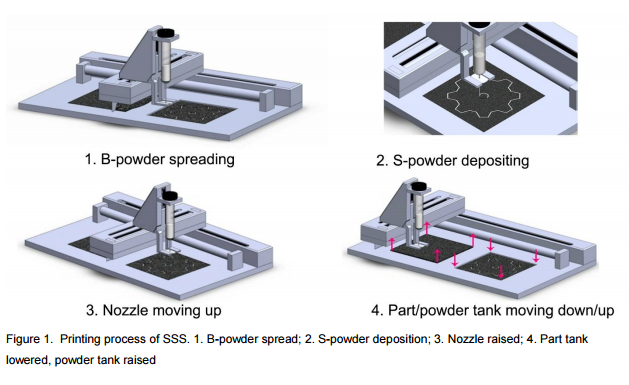 1. B-powder spreading

2. S-powder depositing

3. Nozzle moving up

4. Part/powder tank moving down/up

Figure 1. Printing process of SSS. 1. B-powder spread; 2. S-powder deposition; 3. Nozzle raised; 4. Part tank lowered, powder tank raised